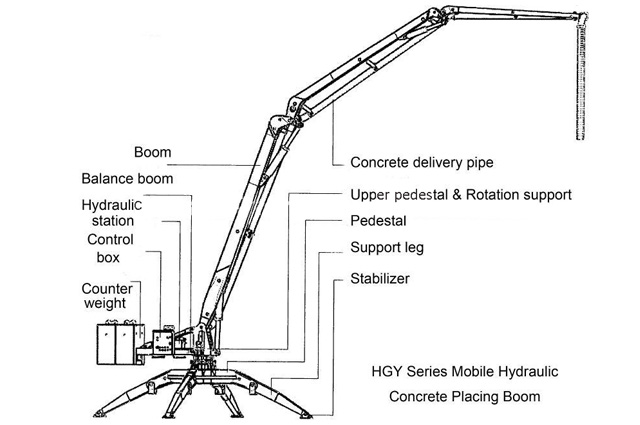 Boom
Balance boom
Hydraulic station
Control box
Counter weight
Concrete delivery pipe
Upper pedestal & Rotation support
Pedestal
Support leg
Stabilizer

HGY Series Mobile Hydraulic Concrete Placing Boom